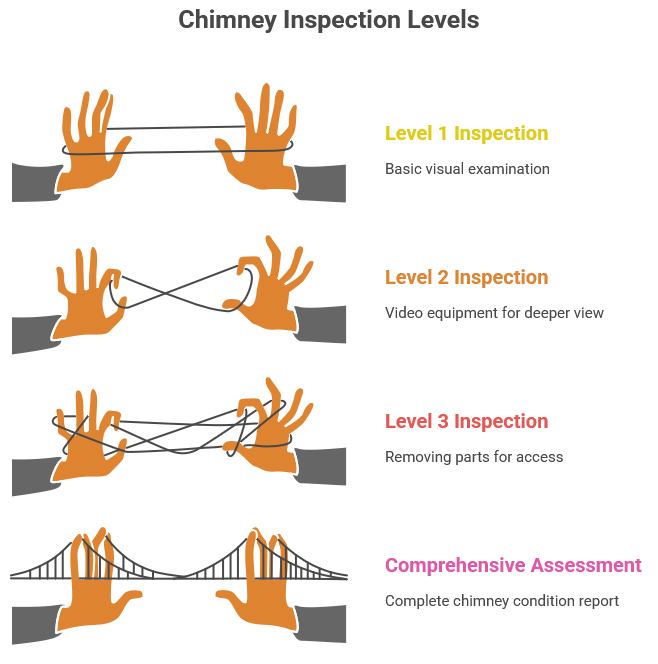 Chimney Inspection Levels

Level 1 Inspection

Basic visual examination

Level 2 Inspection

Video equipment for deeper view

Level 3 Inspection

Removing parts for access

Comprehensive Assessment

Complete chimney condition report