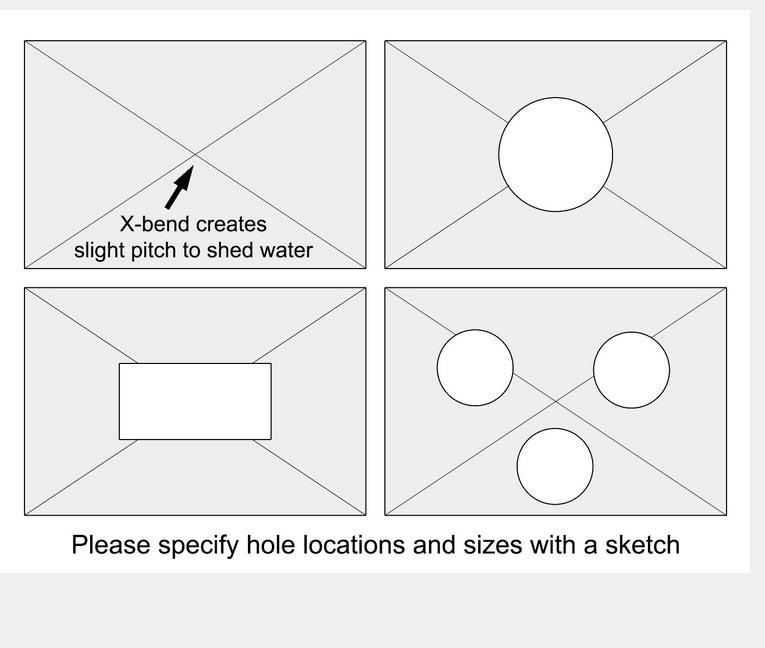 X-bend creates slight pitch to shed water

Please specify hole locations and sizes with a sketch